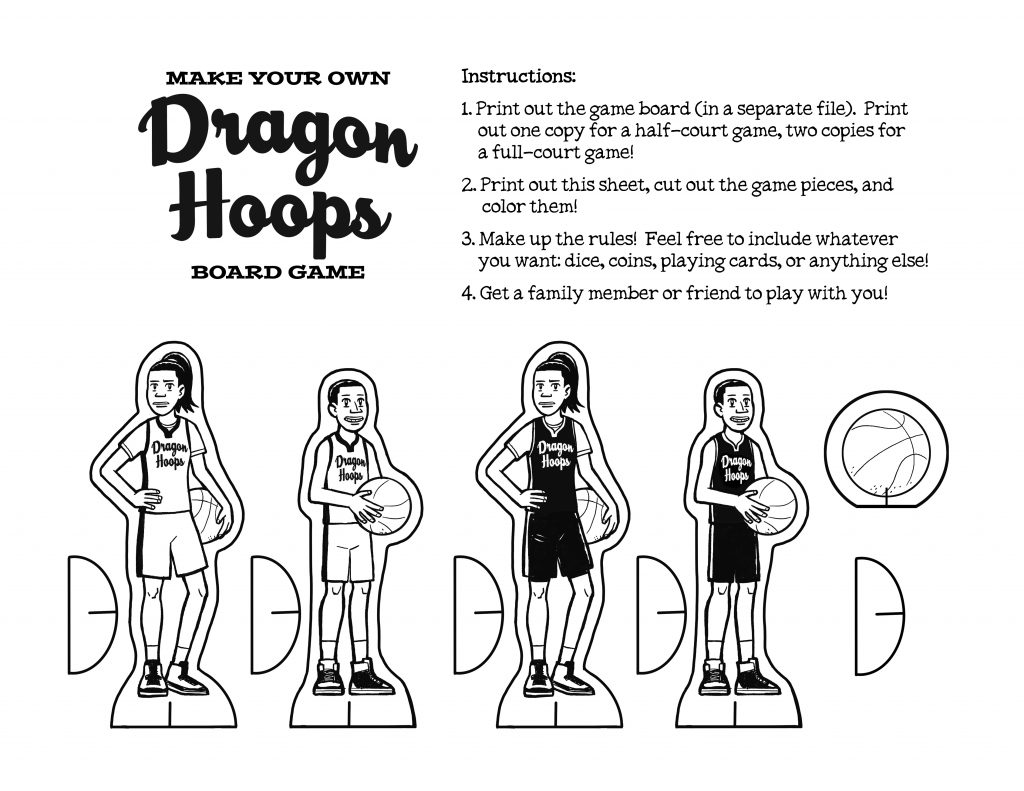 MAKE YOUR OWN
Dragon Hoops
BOARD GAME

Instructions:

1. Print out the game board (in a separate file). Print out one copy for a half-court game, two copies for a full-court game!

2. Print out this sheet, cut out the game pieces, and color them!

3. Make up the rules! Feel free to include whatever you want: dice, coins, playing cards, or anything else!

4. Get a family member or friend to play with you!

Dragon Hoops

Dragon Hoops

Dragon Hoops

Dragon Hoops